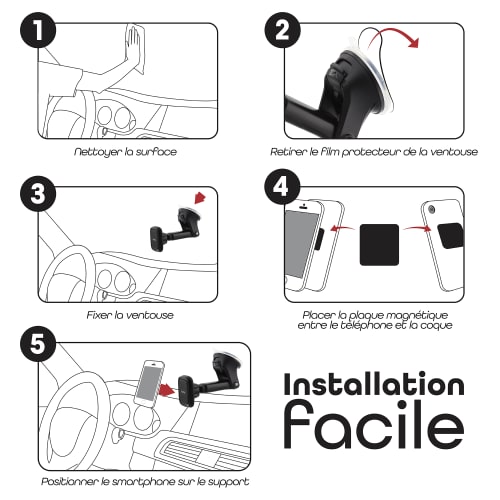 1

Nettoyer la surface

2

Retirer le film protecteur de la ventouse

3

Fixer la ventouse

4

Placer la plaque magnétique entre le téléphone et la coque

5

Positionner le smartphone sur le support

Installation facile